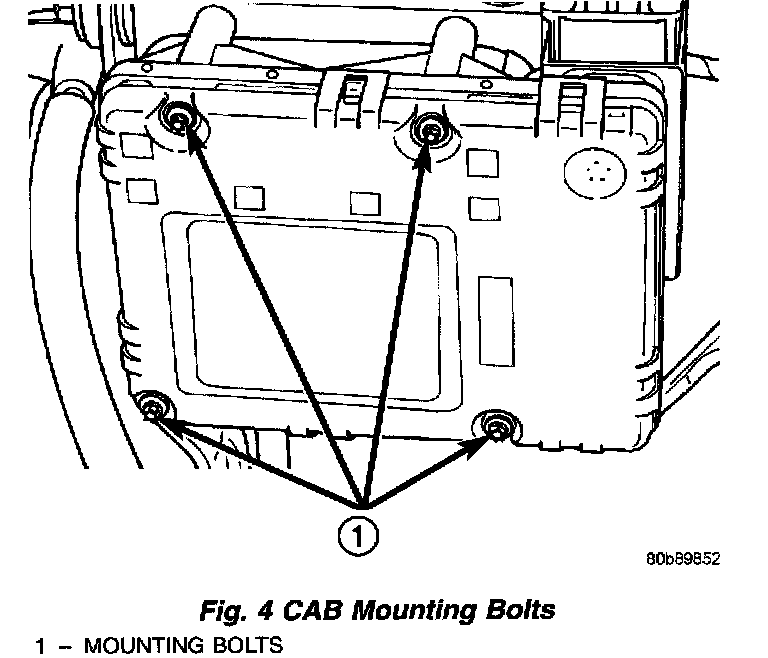 1

80b89852

Fig. 4 CAB Mounting Bolts

1 – MOUNTING BOLTS