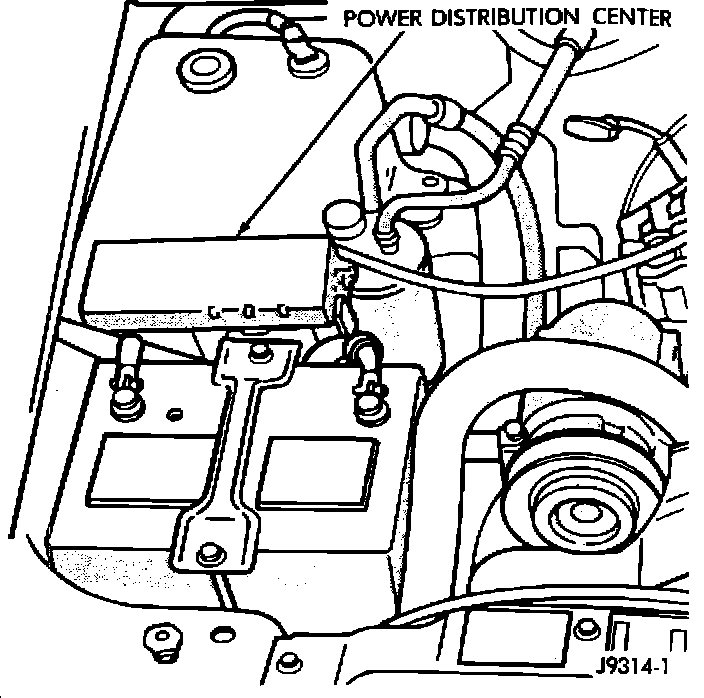 POWER DISTRIBUTION CENTER

J9314-1