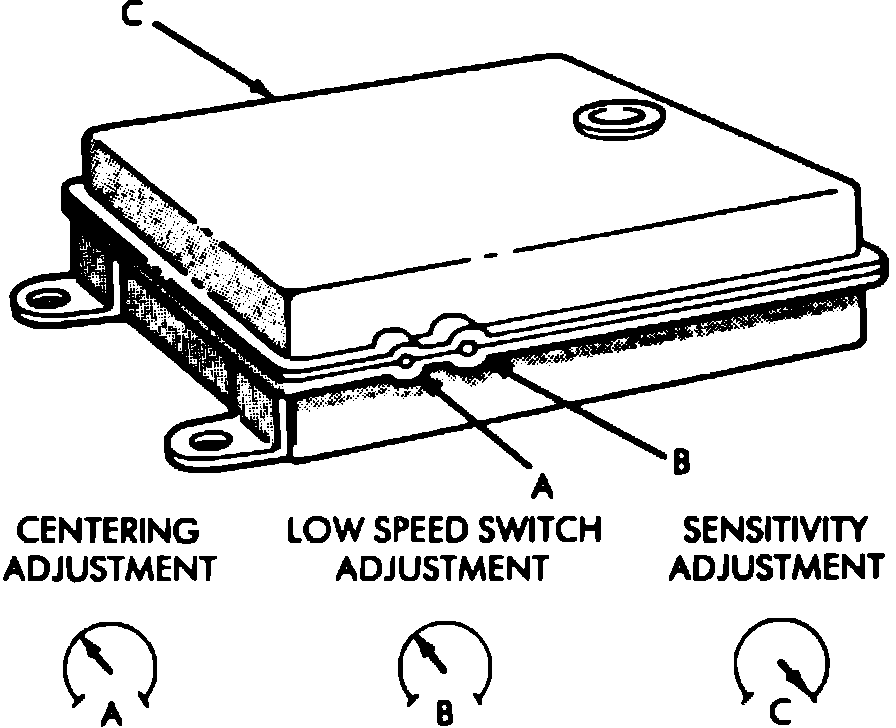 C

A

B

CENTERING ADJUSTMENT

LOW SPEED SWITCH ADJUSTMENT

SENSITIVITY ADJUSTMENT

A

B

C