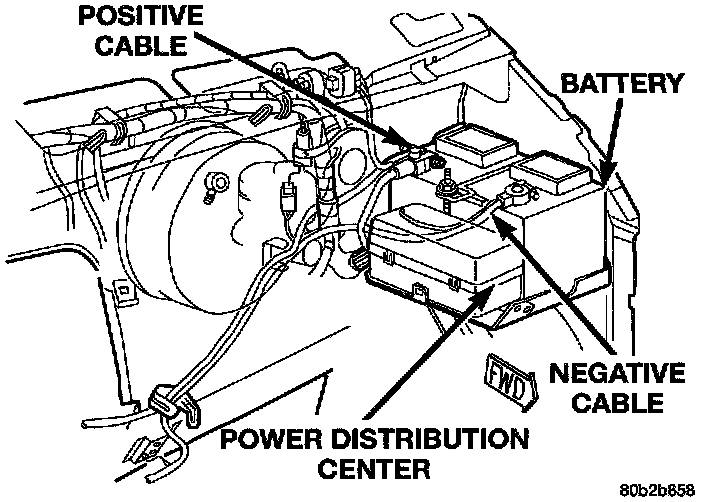 POSITIVE CABLE

BATTERY

FWD

NEGATIVE CABLE

POWER DISTRIBUTION CENTER

80b2b658