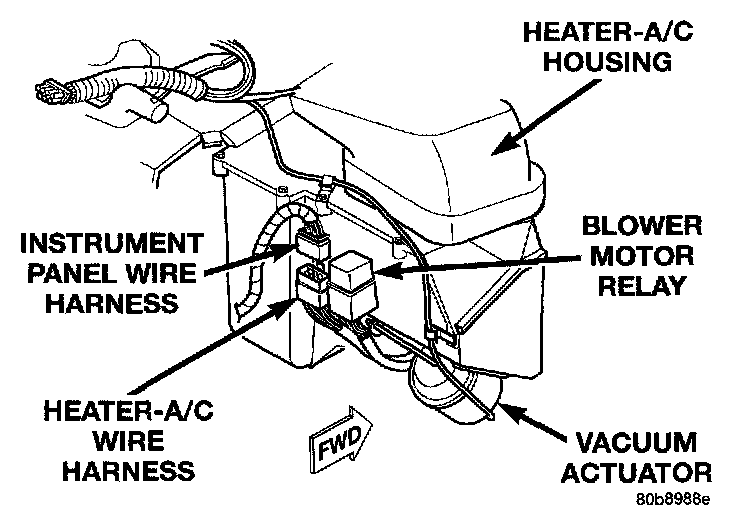 HEATER-A/C HOUSING

INSTRUMENT PANEL WIRE HARNESS

BLOWER MOTOR RELAY

HEATER-A/C WIRE HARNESS

FWD

VACUUM ACTUATOR

80b8988e