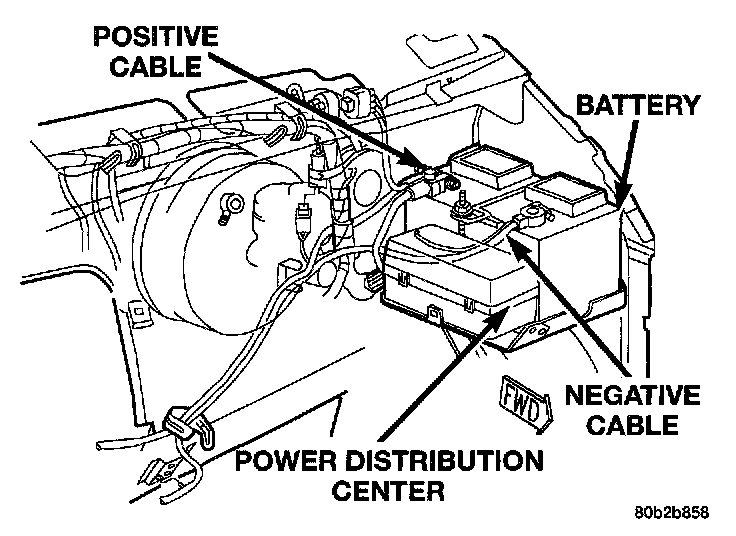 POSITIVE CABLE

BATTERY

FWD

NEGATIVE CABLE

POWER DISTRIBUTION CENTER

80b2b858