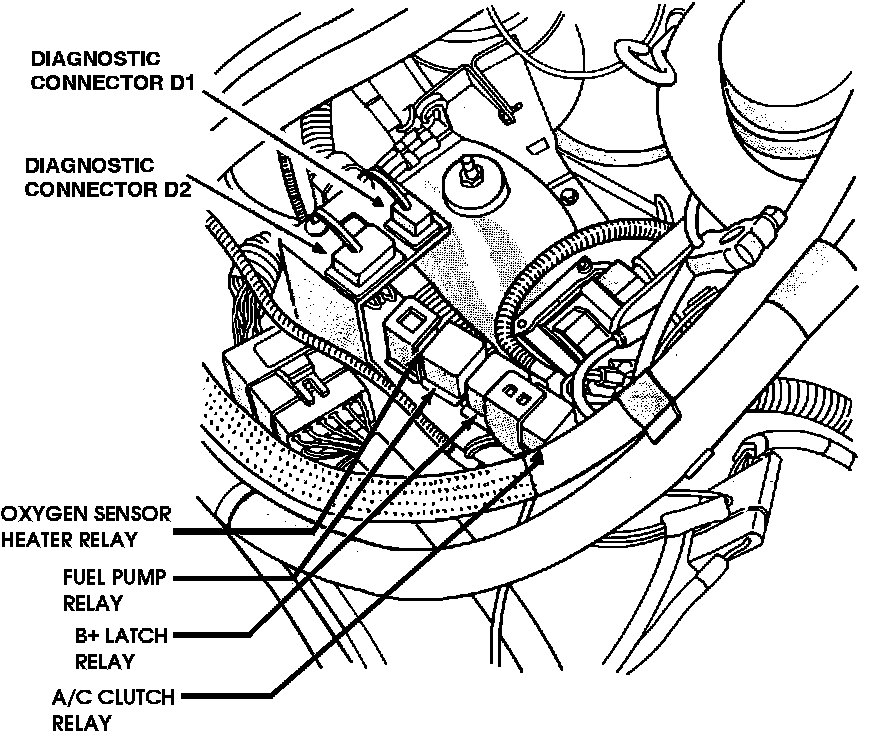 DIAGNOSTIC CONNECTOR D1

DIAGNOSTIC CONNECTOR D2

OXYGEN SENSOR HEATER RELAY

FUEL PUMP RELAY

B+ LATCH RELAY

A/C CLUTCH RELAY