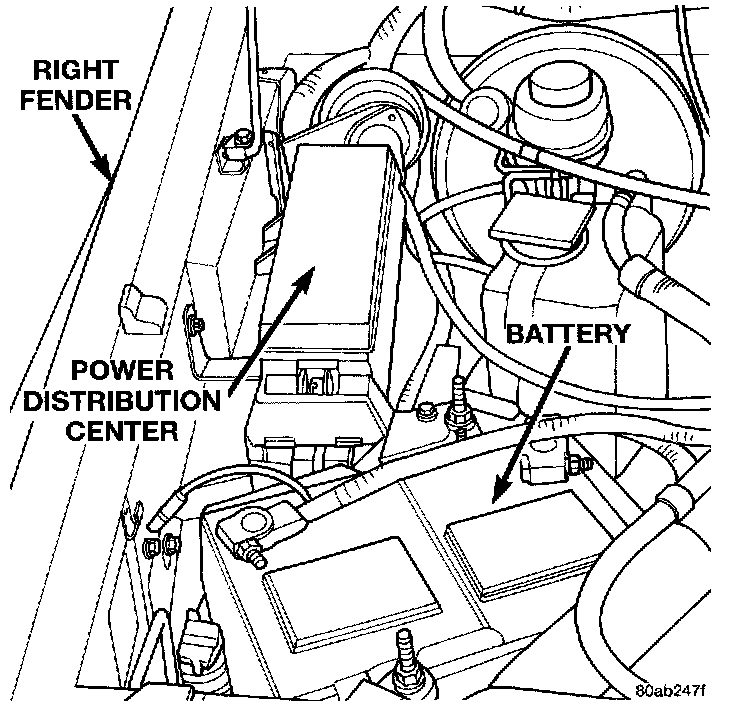 RIGHT FENDER

POWER DISTRIBUTION CENTER

BATTERY

80ab247f