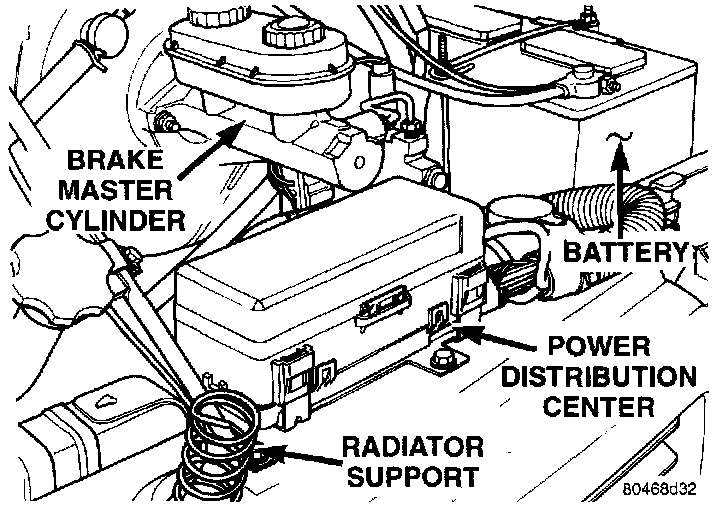 BRAKE MASTER CYLINDER

BATTERY

POWER DISTRIBUTION CENTER

RADIATOR SUPPORT

80468d32