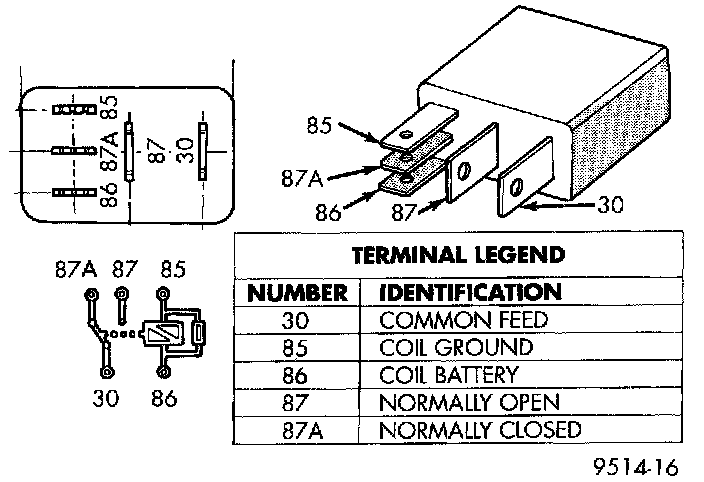 85
87A
86
87
30

85
87A
86
87
30

87A 87 85
30 86

TERMINAL LEGEND

| NUMBER | IDENTIFICATION |
|---|---|
| 30 | COMMON FEED |
| 85 | COIL GROUND |
| 86 | COIL BATTERY |
| 87 | NORMALLY OPEN |
| 87A | NORMALLY CLOSED |

9514-16