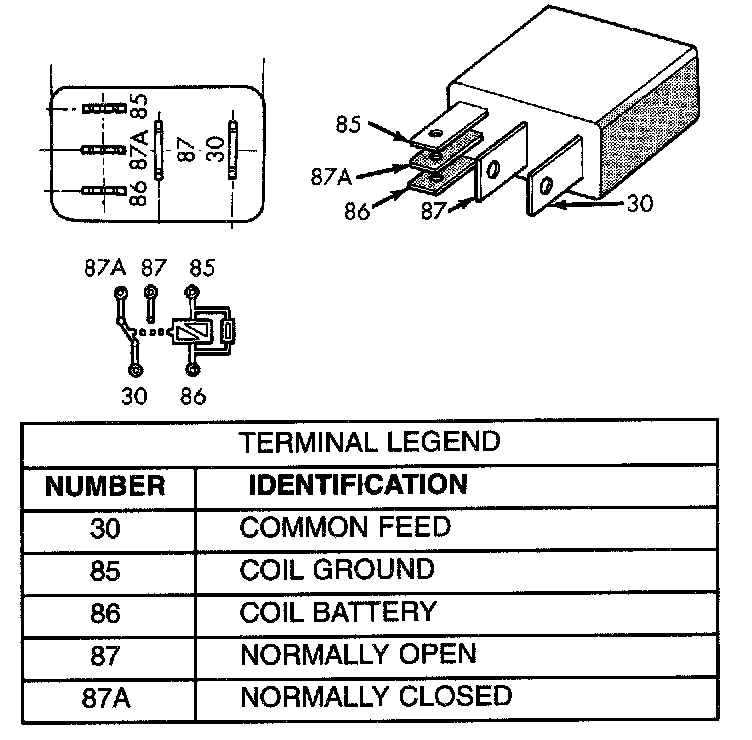 85
87A
86
87
30

85
87A
86
87
30

87A 87 85
30 86

TERMINAL LEGEND

| NUMBER | IDENTIFICATION |
|---|---|
| 30 | COMMON FEED |
| 85 | COIL GROUND |
| 86 | COIL BATTERY |
| 87 | NORMALLY OPEN |
| 87A | NORMALLY CLOSED |