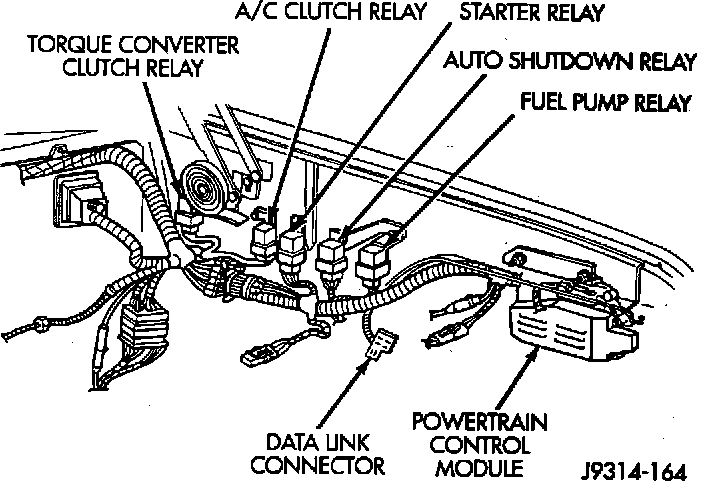 A/C CLUTCH RELAY
STARTER RELAY
TORQUE CONVERTER CLUTCH RELAY
AUTO SHUTDOWN RELAY
FUEL PUMP RELAY
DATA LINK CONNECTOR
POWERTRAIN CONTROL MODULE
J9314-164