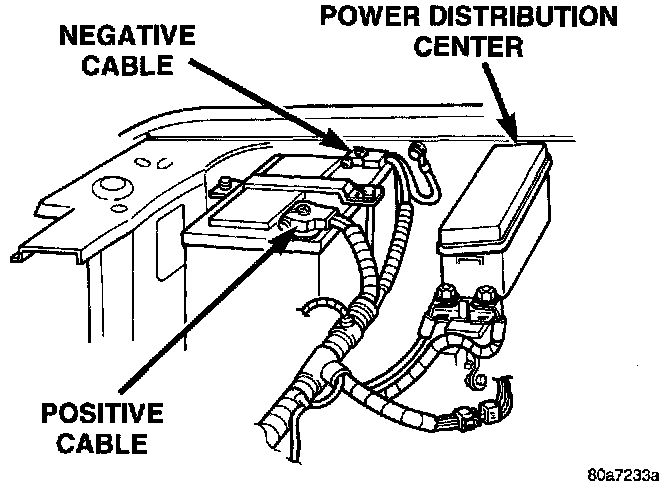 NEGATIVE CABLE

POWER DISTRIBUTION CENTER

POSITIVE CABLE

80a7233a