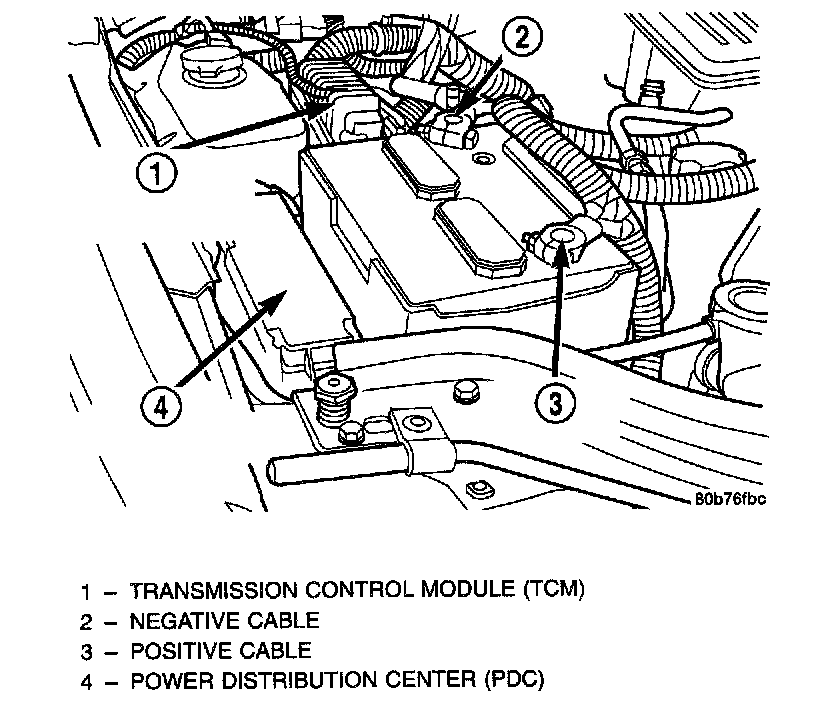 2

1

4

3

80b76fbc

1 – TRANSMISSION CONTROL MODULE (TCM)
2 – NEGATIVE CABLE
3 – POSITIVE CABLE
4 – POWER DISTRIBUTION CENTER (PDC)