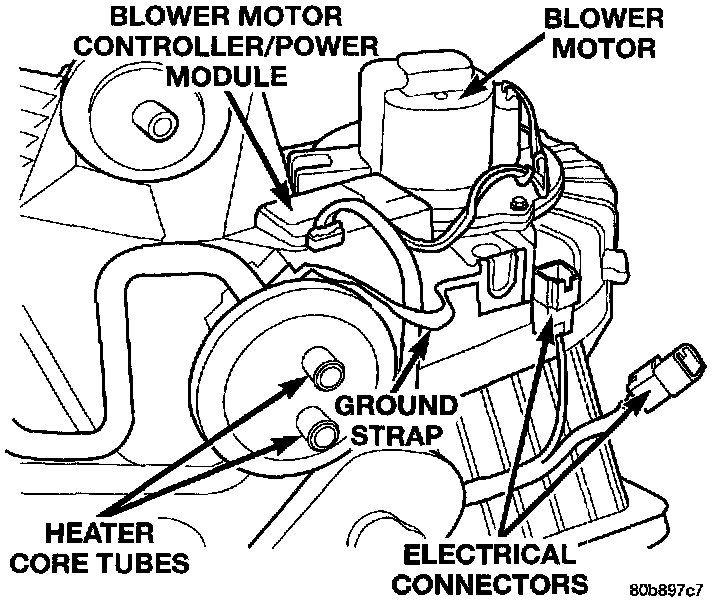 BLOWER MOTOR CONTROLLER/POWER MODULE

BLOWER MOTOR

GROUND STRAP

HEATER CORE TUBES

ELECTRICAL CONNECTORS

80b897c7