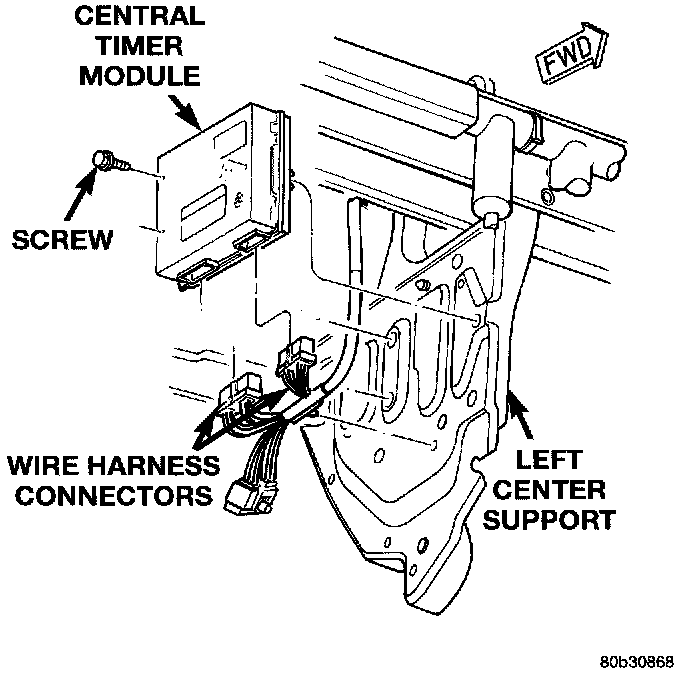 CENTRAL TIMER MODULE

FWD

SCREW

WIRE HARNESS CONNECTORS

LEFT CENTER SUPPORT

80b30868