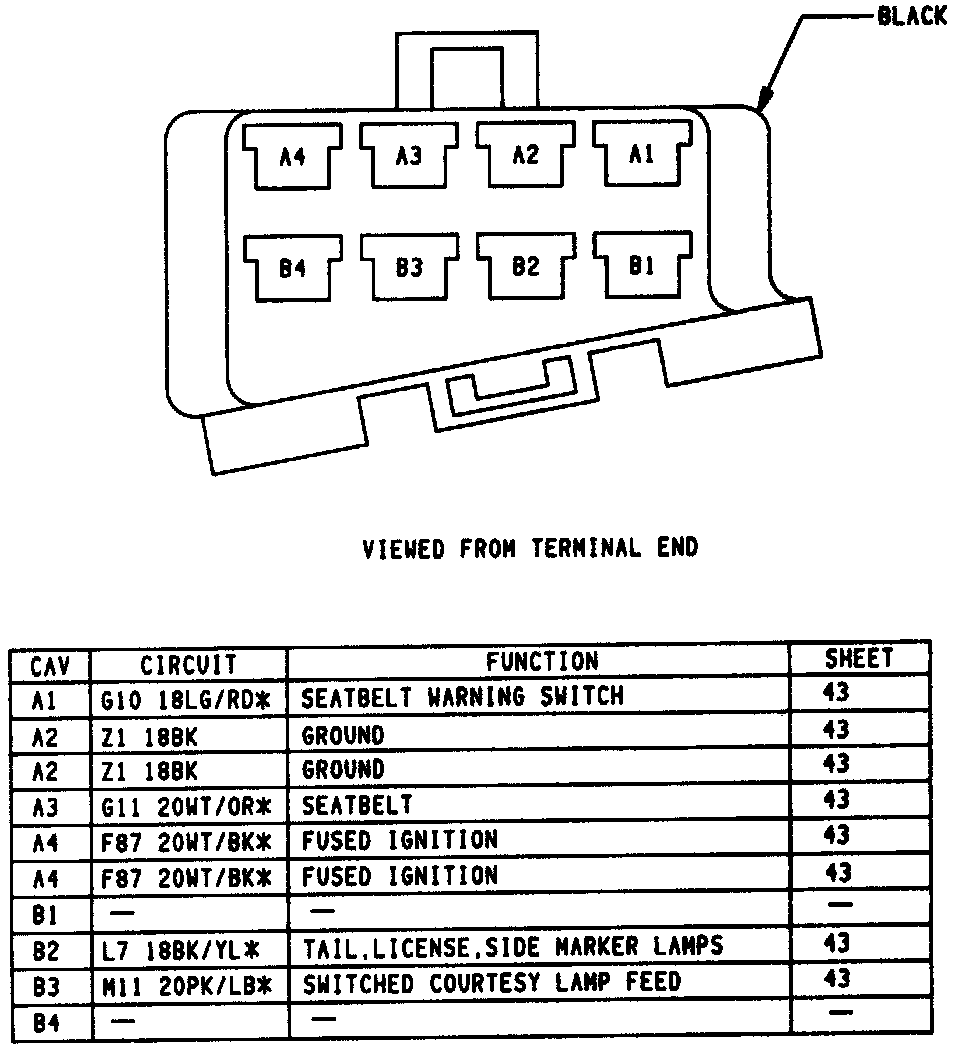 BLACK

A4 A3 A2 A1

B4 B3 B2 B1

VIEWED FROM TERMINAL END

| CAV | CIRCUIT | FUNCTION | SHEET |
|---|---|---|---|
| A1 | G10 18LG/RD* | SEATBELT WARNING SWITCH | 43 |
| A2 | Z1 18BK | GROUND | 43 |
| A2 | Z1 18BK | GROUND | 43 |
| A3 | G11 20WT/OR* | SEATBELT | 43 |
| A4 | F87 20WT/BK* | FUSED IGNITION | 43 |
| A4 | F87 20WT/BK* | FUSED IGNITION | 43 |
| B1 | — | — | — |
| B2 | L7 18BK/YL* | TAIL,LICENSE,SIDE MARKER LAMPS | 43 |
| B3 | M11 20PK/LB* | SWITCHED COURTESY LAMP FEED | 43 |
| B4 | — | — | — |