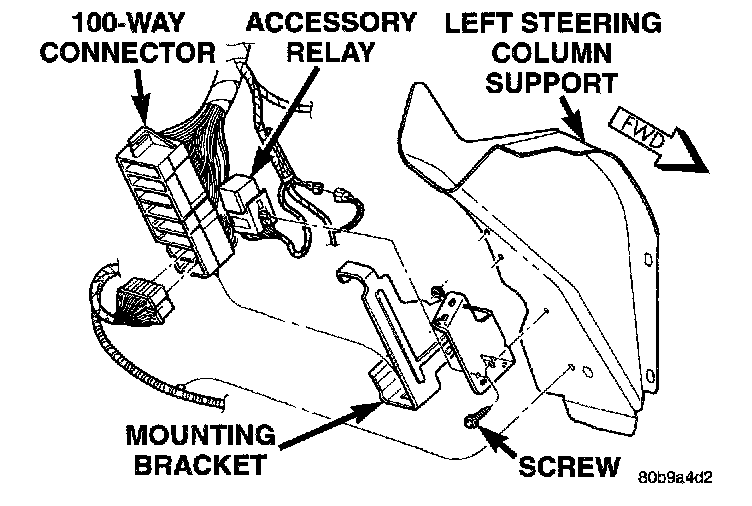 100-WAY CONNECTOR

ACCESSORY RELAY

LEFT STEERING COLUMN SUPPORT

FWD

MOUNTING BRACKET

SCREW

80b9a4d2