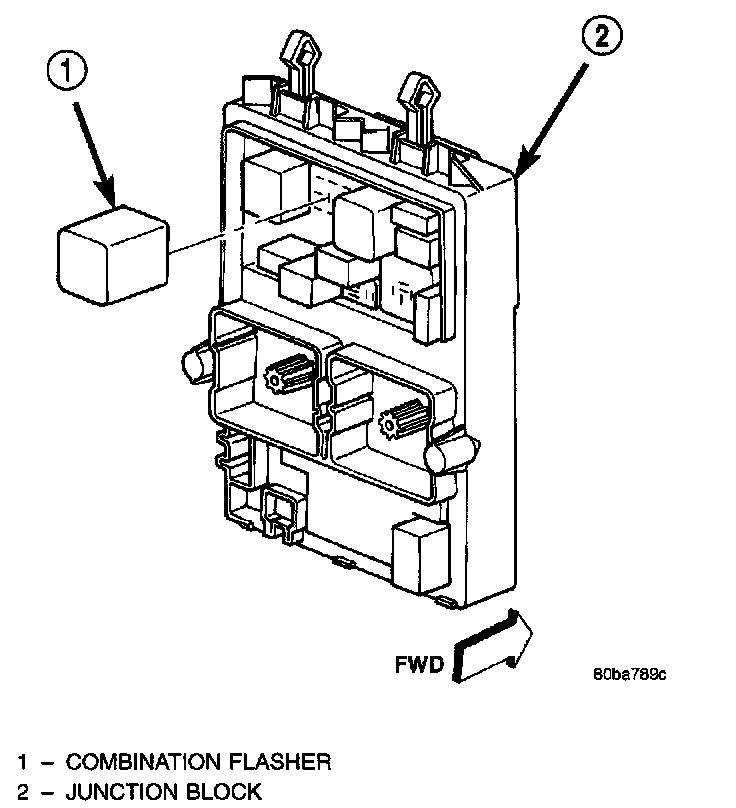 1

2

FWD

80ba789c

1 – COMBINATION FLASHER
2 – JUNCTION BLOCK