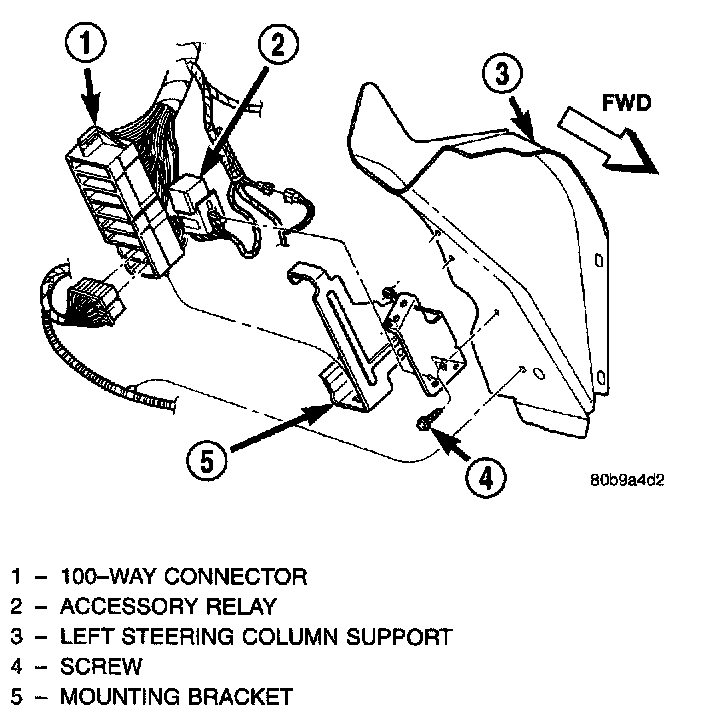 1
2
3
FWD
5
4
80b9a4d2

1 – 100–WAY CONNECTOR
2 – ACCESSORY RELAY
3 – LEFT STEERING COLUMN SUPPORT
4 – SCREW
5 – MOUNTING BRACKET