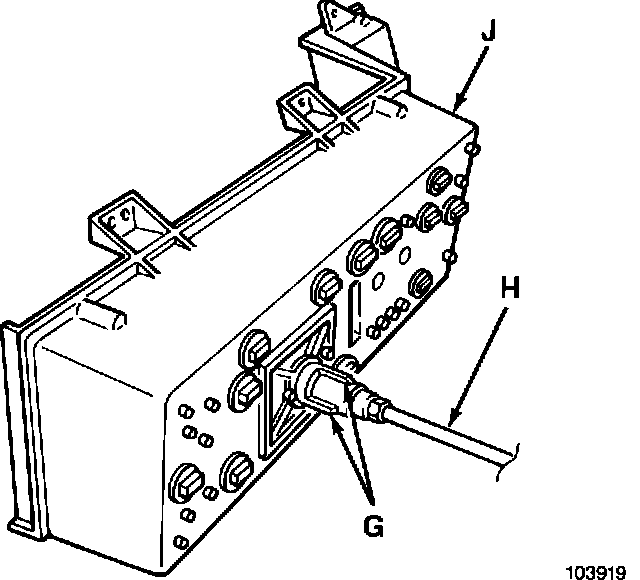 J
H
G
103919