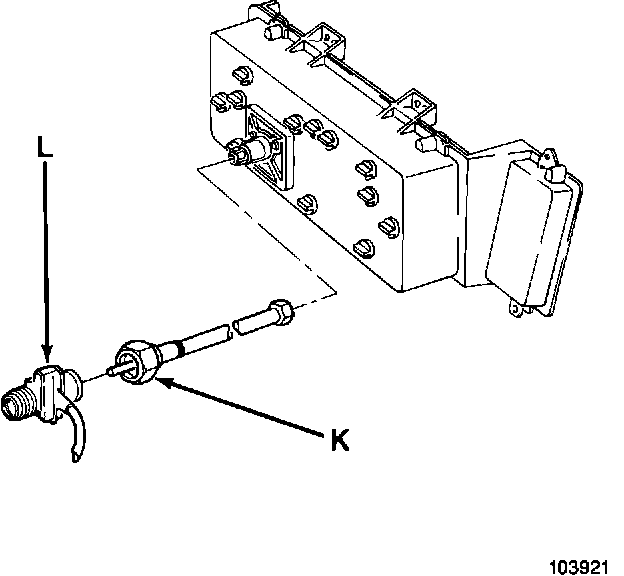 L

K

103921