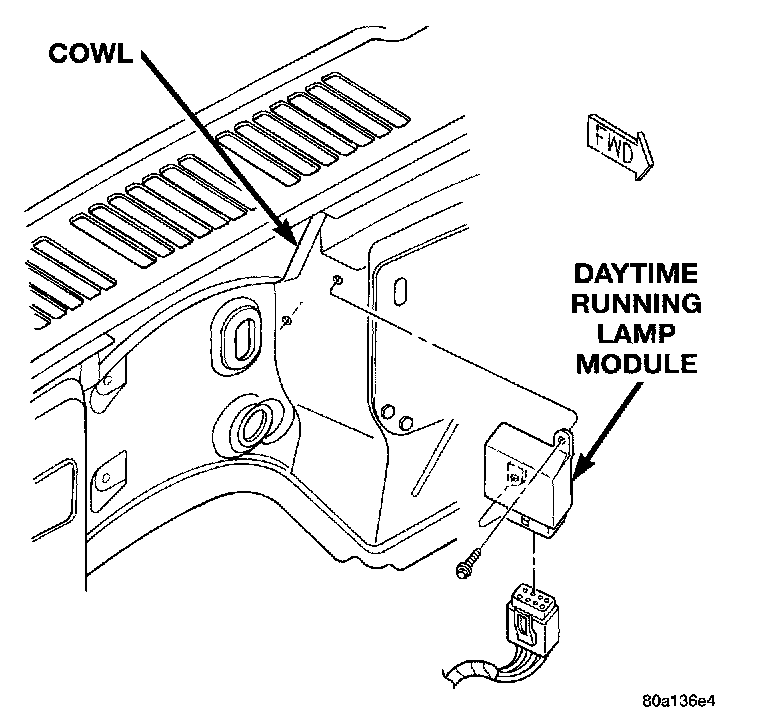 COWL

FWD

DAYTIME RUNNING LAMP MODULE

80a136e4