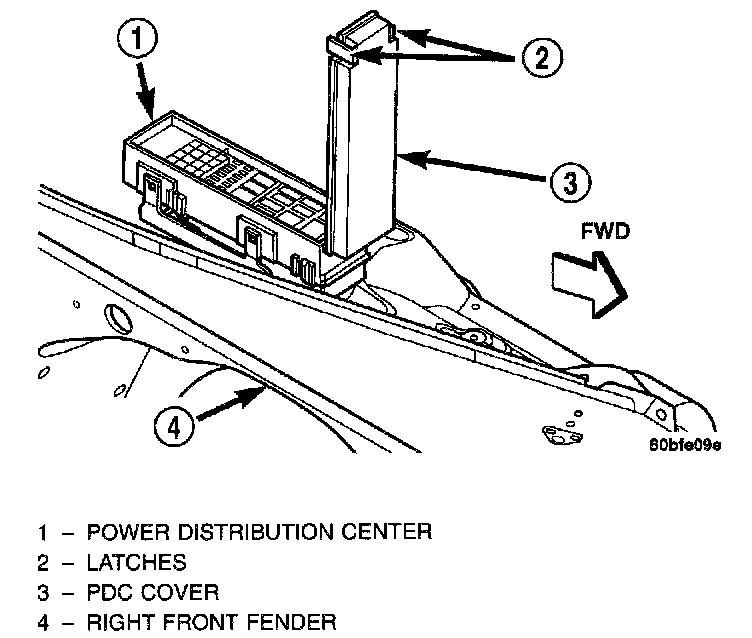 1

2

3

FWD

4

80bfe09e

1 – POWER DISTRIBUTION CENTER
2 – LATCHES
3 – PDC COVER
4 – RIGHT FRONT FENDER