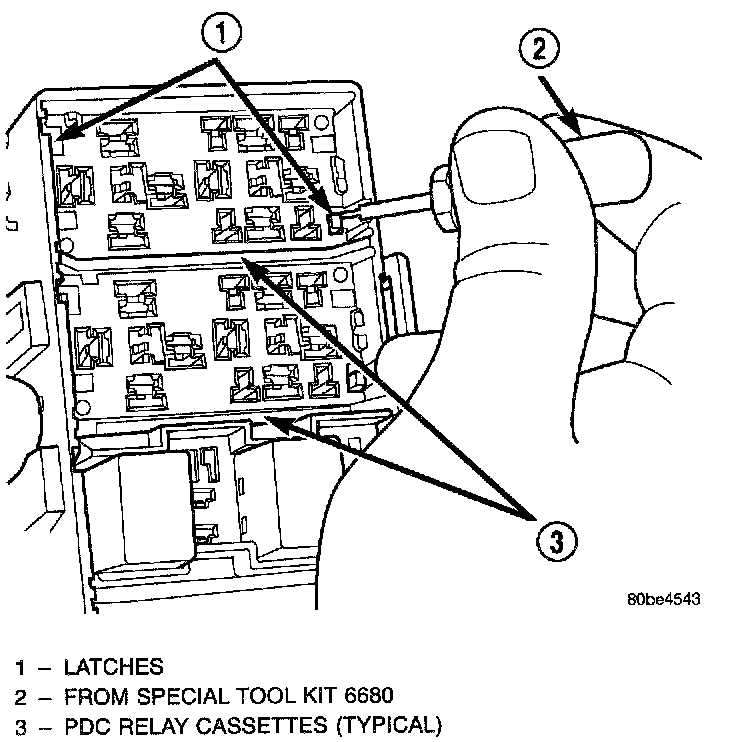 1

2

3

80be4543

1 – LATCHES
2 – FROM SPECIAL TOOL KIT 6680
3 – PDC RELAY CASSETTES (TYPICAL)