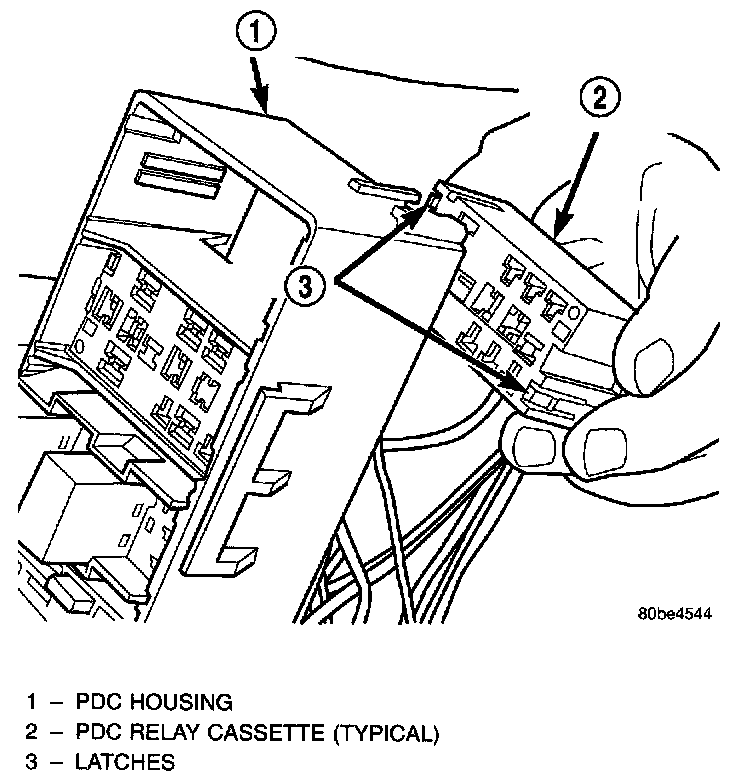 1

2

3

80be4544

1 – PDC HOUSING
2 – PDC RELAY CASSETTE (TYPICAL)
3 – LATCHES