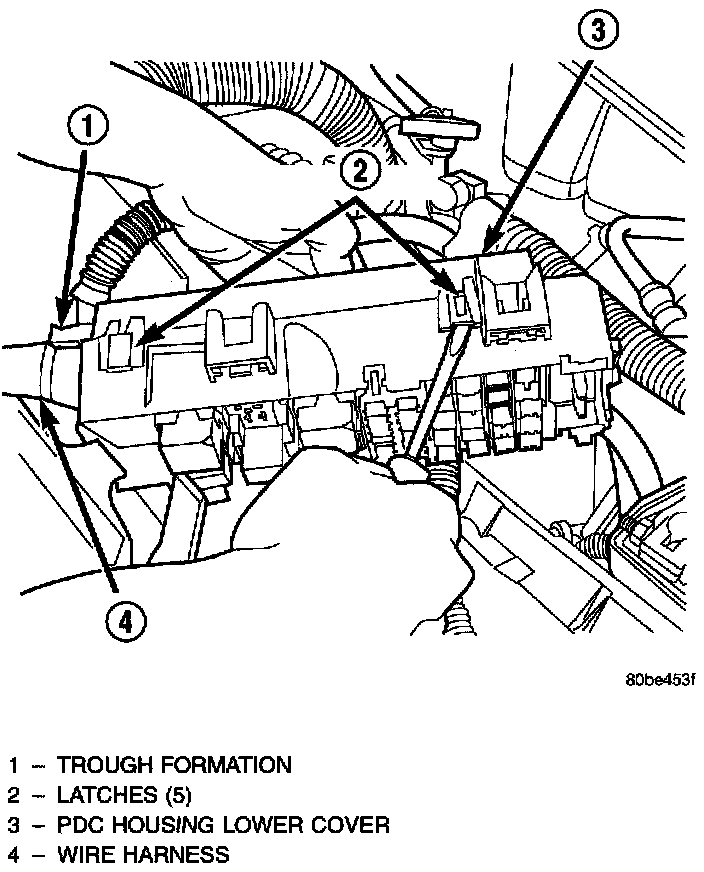 3

1

2

4

80be453f

1 – TROUGH FORMATION
2 – LATCHES (5)
3 – PDC HOUSING LOWER COVER
4 – WIRE HARNESS