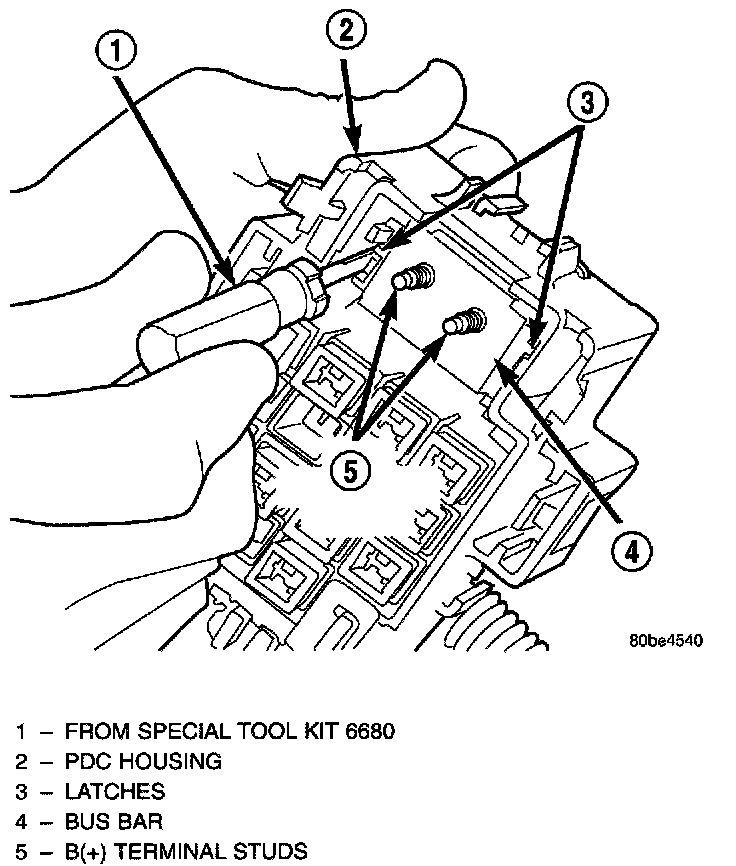 1
2
3
5
4
80be4540

1 – FROM SPECIAL TOOL KIT 6680
2 – PDC HOUSING
3 – LATCHES
4 – BUS BAR
5 – B(+) TERMINAL STUDS