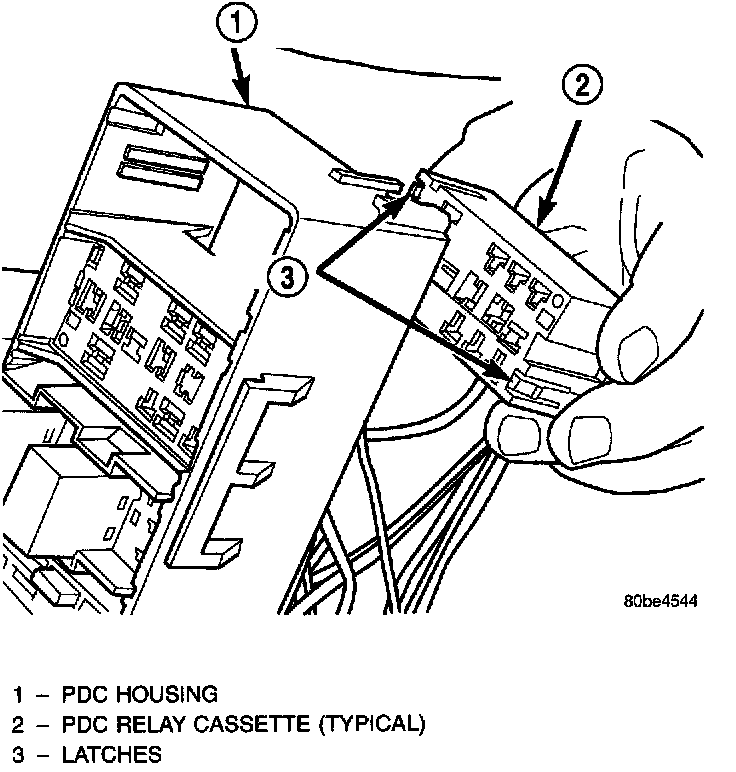 1

2

3

80be4544

1 – PDC HOUSING
2 – PDC RELAY CASSETTE (TYPICAL)
3 – LATCHES