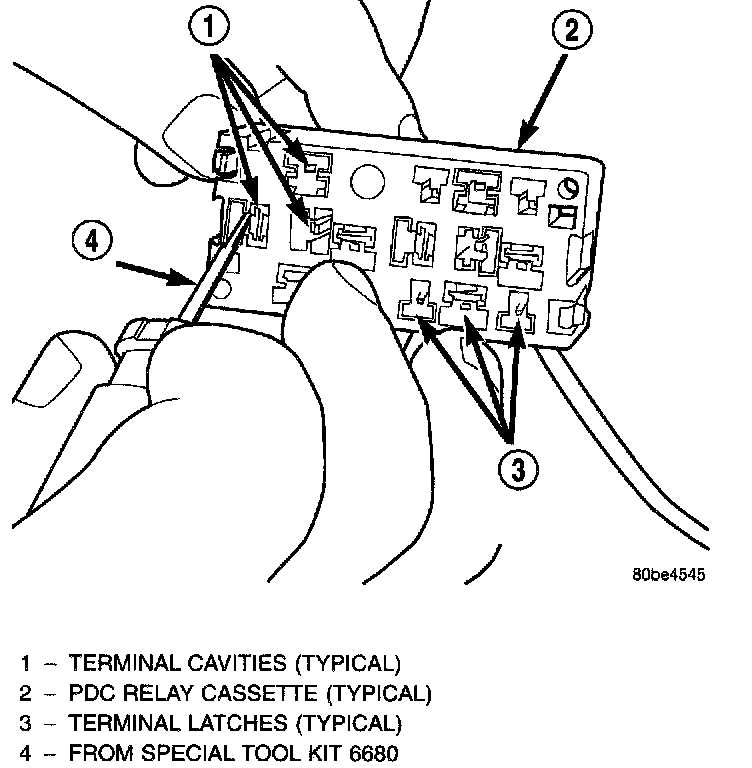 1
2
4
3
80be4545

1 – TERMINAL CAVITIES (TYPICAL)
2 – PDC RELAY CASSETTE (TYPICAL)
3 – TERMINAL LATCHES (TYPICAL)
4 – FROM SPECIAL TOOL KIT 6680