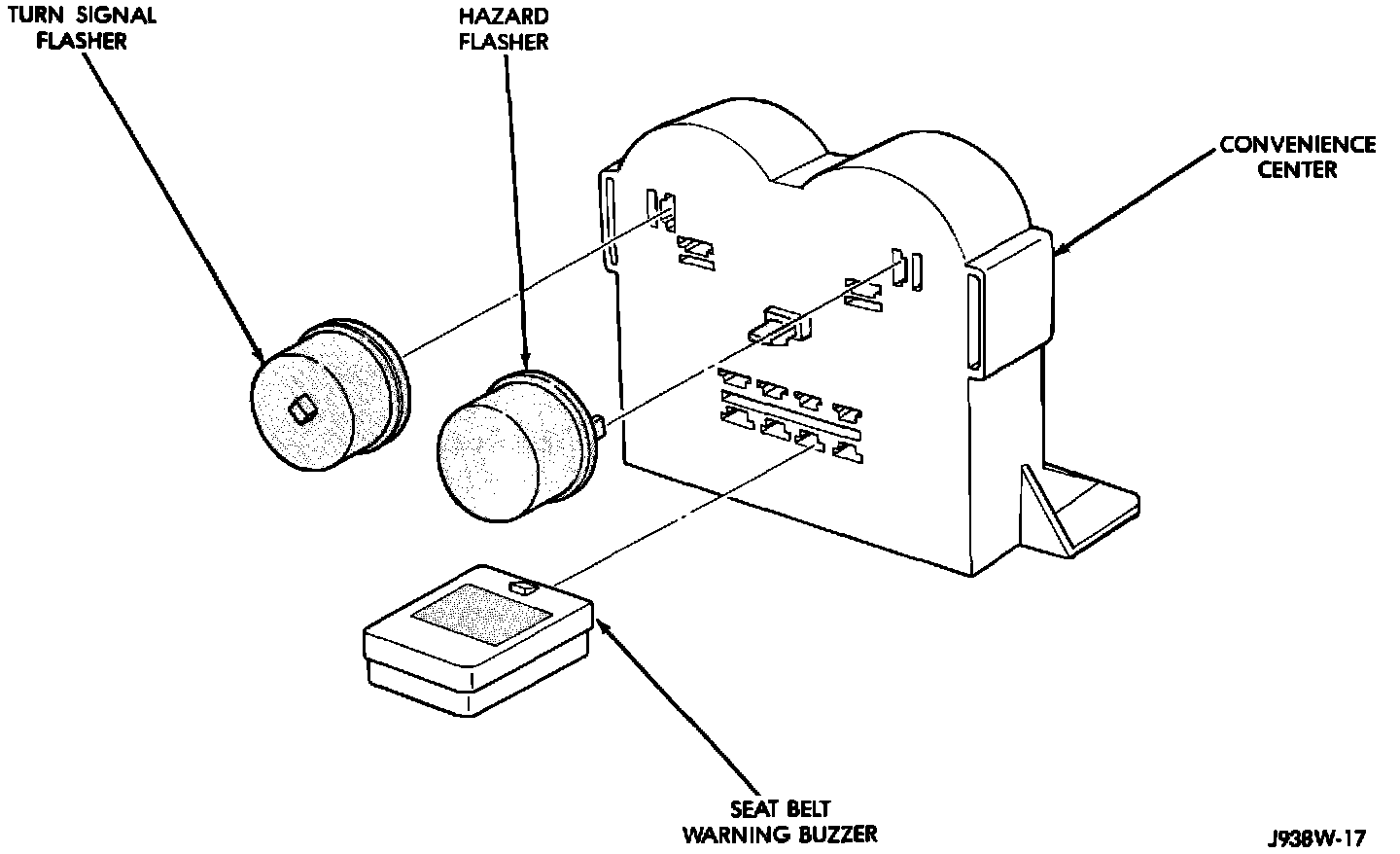 TURN SIGNAL FLASHER

HAZARD FLASHER

CONVENIENCE CENTER

SEAT BELT WARNING BUZZER

J938W-17