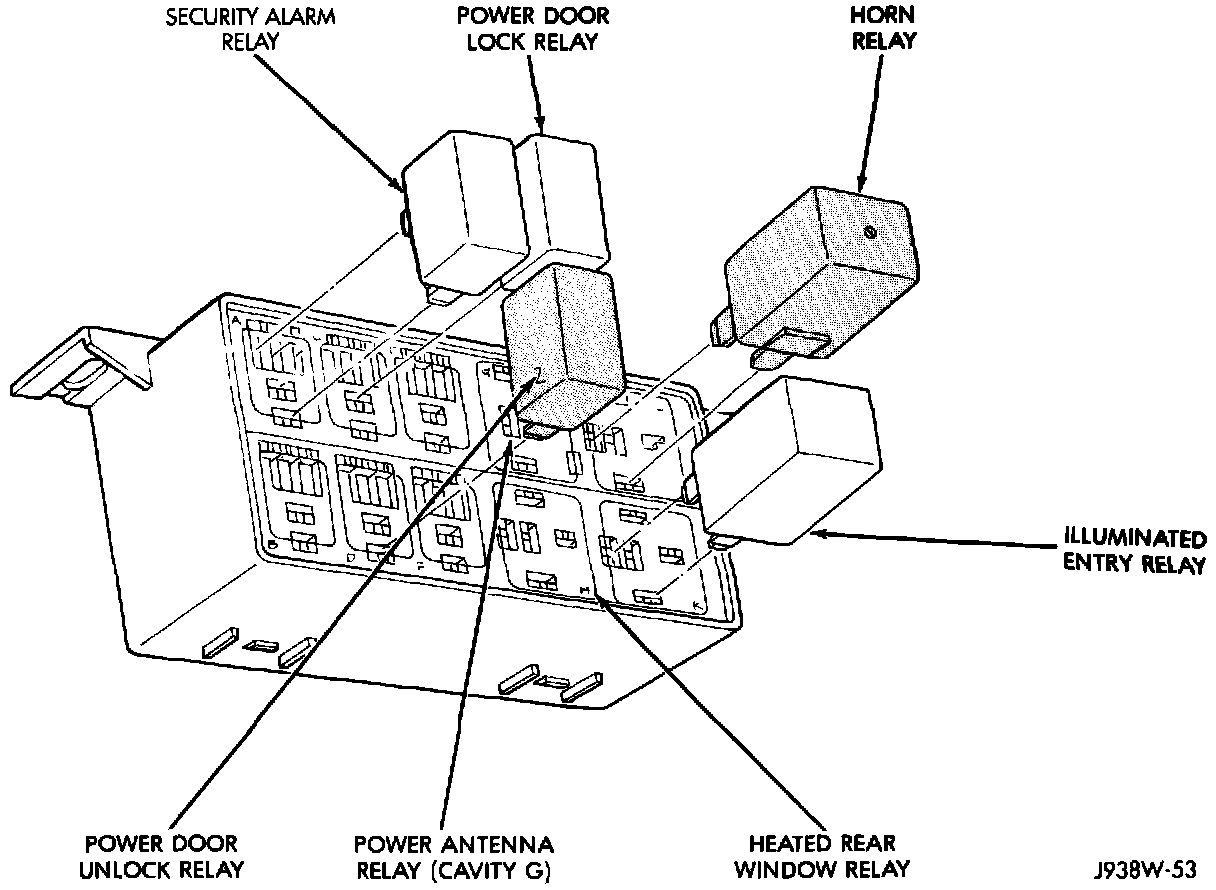 SECURITY ALARM RELAY

POWER DOOR LOCK RELAY

HORN RELAY

ILLUMINATED ENTRY RELAY

POWER DOOR UNLOCK RELAY

POWER ANTENNA RELAY (CAVITY G)

HEATED REAR WINDOW RELAY

J938W-53