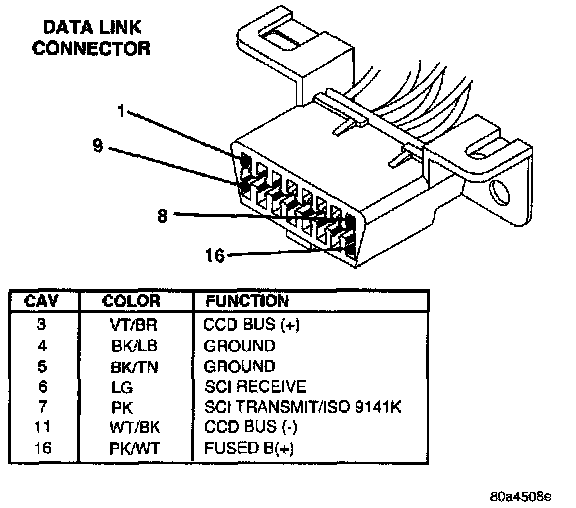 DATA LINK CONNECTOR

1

9

8

16

| CAV | COLOR | FUNCTION |
|---|---|---|
| 3 | VT/BR | CCD BUS (+) |
| 4 | BK/LB | GROUND |
| 5 | BK/TN | GROUND |
| 6 | LG | SCI RECEIVE |
| 7 | PK | SCI TRANSMIT/ISO 9141K |
| 11 | WT/BK | CCD BUS (-) |
| 16 | PK/WT | FUSED B(+) |

80a4508e