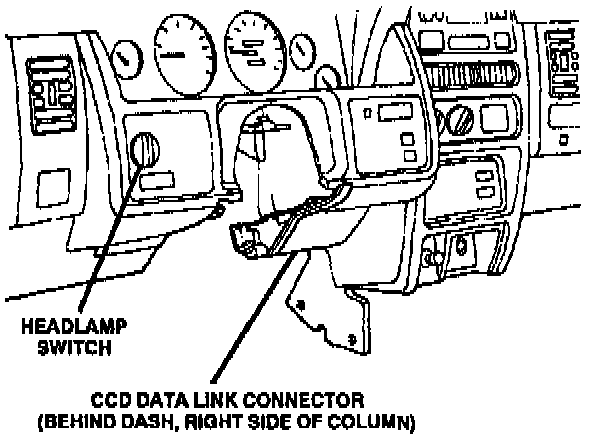 HEADLAMP SWITCH

CCD DATA LINK CONNECTOR (BEHIND DASH, RIGHT SIDE OF COLUMN)