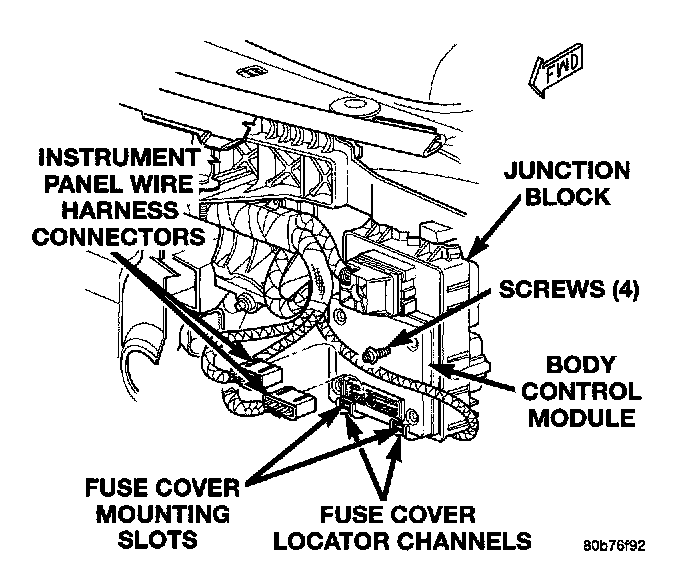 FWD

INSTRUMENT PANEL WIRE HARNESS CONNECTORS

JUNCTION BLOCK

SCREWS (4)

BODY CONTROL MODULE

FUSE COVER MOUNTING SLOTS

FUSE COVER LOCATOR CHANNELS

80b76f92