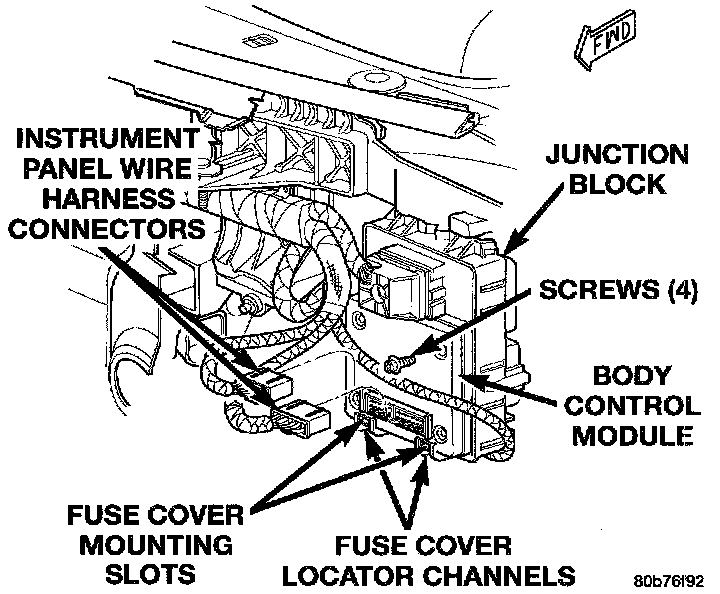 FWD

INSTRUMENT PANEL WIRE HARNESS CONNECTORS

JUNCTION BLOCK

SCREWS (4)

BODY CONTROL MODULE

FUSE COVER MOUNTING SLOTS

FUSE COVER LOCATOR CHANNELS

80b76f92