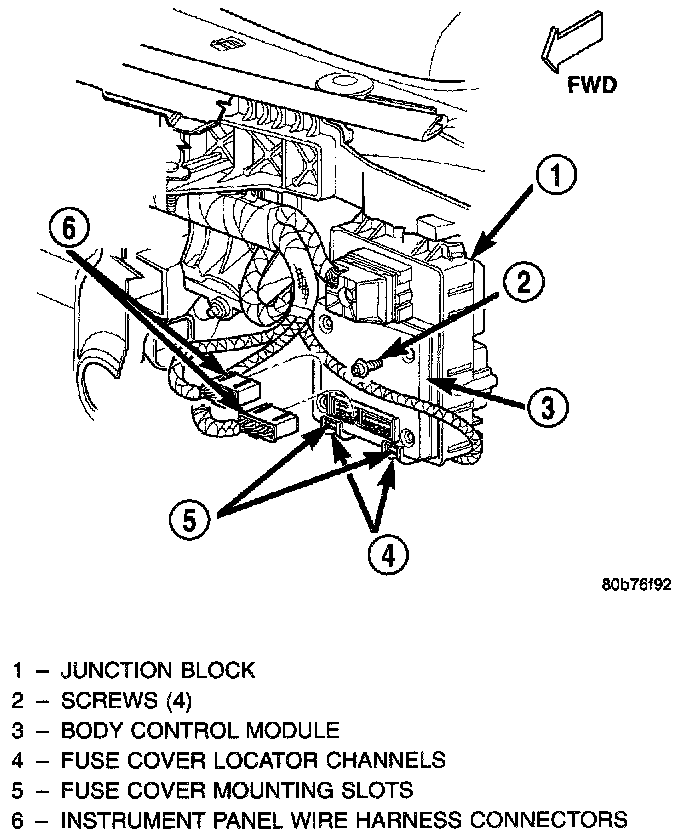 FWD

1

6

2

3

5

4

80b76f92

1 – JUNCTION BLOCK
2 – SCREWS (4)
3 – BODY CONTROL MODULE
4 – FUSE COVER LOCATOR CHANNELS
5 – FUSE COVER MOUNTING SLOTS
6 – INSTRUMENT PANEL WIRE HARNESS CONNECTORS