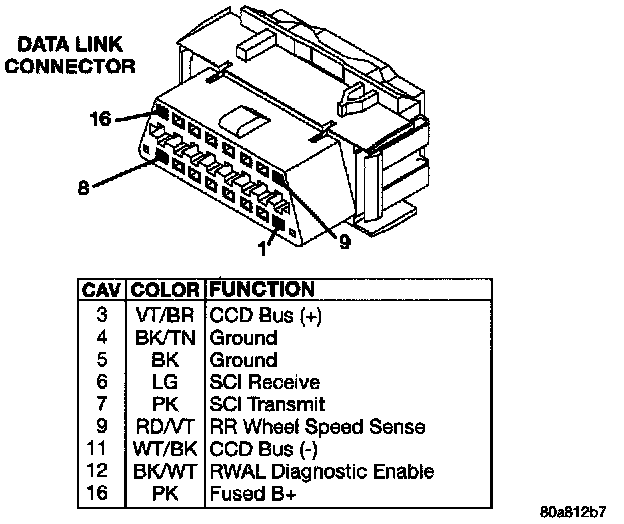 DATA LINK CONNECTOR

16

8

1

9

| CAV | COLOR | FUNCTION |
|---|---|---|
| 3 | VT/BR | CCD Bus (+) |
| 4 | BK/TN | Ground |
| 5 | BK | Ground |
| 6 | LG | SCI Receive |
| 7 | PK | SCI Transmit |
| 9 | RD/VT | RR Wheel Speed Sense |
| 11 | WT/BK | CCD Bus (-) |
| 12 | BK/WT | RWAL Diagnostic Enable |
| 16 | PK | Fused B+ |

80a812b7