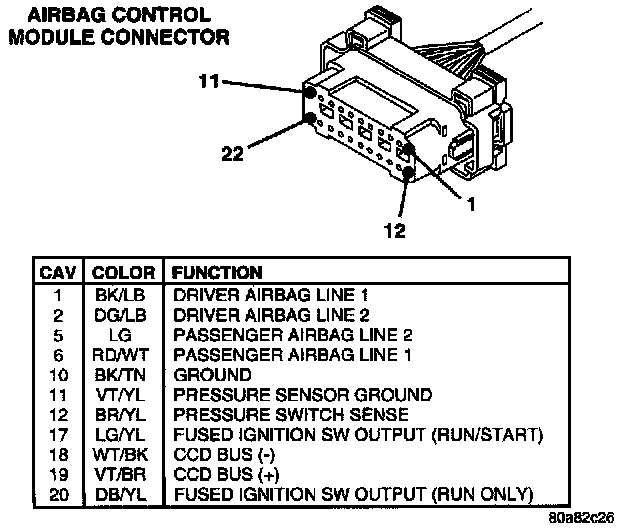 AIRBAG CONTROL MODULE CONNECTOR

11
22
1
12

| CAV | COLOR | FUNCTION |
|---|---|---|
| 1 | BK/LB | DRIVER AIRBAG LINE 1 |
| 2 | DG/LB | DRIVER AIRBAG LINE 2 |
| 5 | LG | PASSENGER AIRBAG LINE 2 |
| 6 | RD/WT | PASSENGER AIRBAG LINE 1 |
| 10 | BK/TN | GROUND |
| 11 | VT/YL | PRESSURE SENSOR GROUND |
| 12 | BR/YL | PRESSURE SWITCH SENSE |
| 17 | LG/YL | FUSED IGNITION SW OUTPUT (RUN/START) |
| 18 | WT/BK | CCD BUS (-) |
| 19 | VT/BR | CCD BUS (+) |
| 20 | DB/YL | FUSED IGNITION SW OUTPUT (RUN ONLY) |

80a82c26