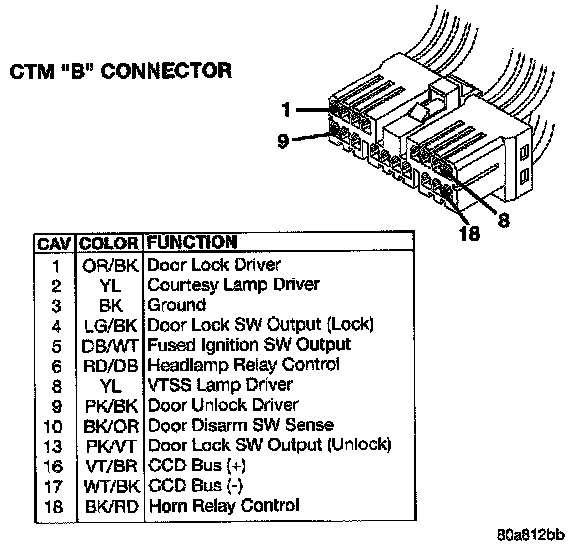 CTM "B" CONNECTOR

1
9
8
18

| CAV | COLOR | FUNCTION |
|---|---|---|
| 1 | OR/BK | Door Lock Driver |
| 2 | YL | Courtesy Lamp Driver |
| 3 | BK | Ground |
| 4 | LG/BK | Door Lock SW Output (Lock) |
| 5 | DB/WT | Fused Ignition SW Output |
| 6 | RD/DB | Headlamp Relay Control |
| 8 | YL | VTSS Lamp Driver |
| 9 | PK/BK | Door Unlock Driver |
| 10 | BK/OR | Door Disarm SW Sense |
| 13 | PK/VT | Door Lock SW Output (Unlock) |
| 16 | VT/BR | CCD Bus (+) |
| 17 | WT/BK | CCD Bus (-) |
| 18 | BK/RD | Horn Relay Control |

80a812bb