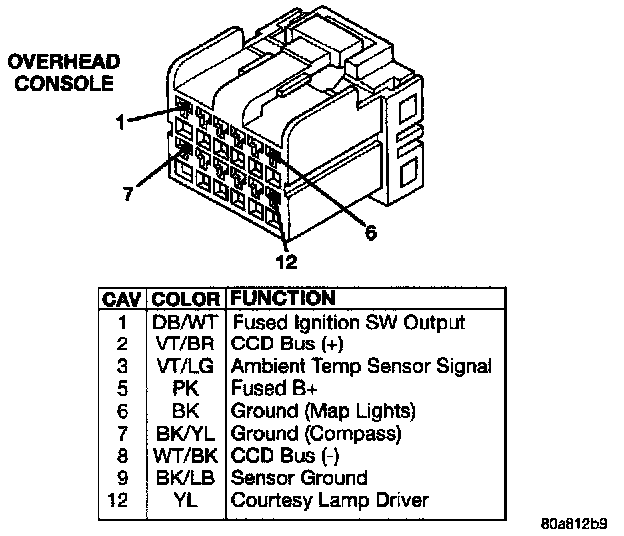 OVERHEAD CONSOLE

1

7

6

12

| CAV | COLOR | FUNCTION |
|---|---|---|
| 1 | DB/WT | Fused Ignition SW Output |
| 2 | VT/BR | CCD Bus (+) |
| 3 | VT/LG | Ambient Temp Sensor Signal |
| 5 | PK | Fused B+ |
| 6 | BK | Ground (Map Lights) |
| 7 | BK/YL | Ground (Compass) |
| 8 | WT/BK | CCD Bus (-) |
| 9 | BK/LB | Sensor Ground |
| 12 | YL | Courtesy Lamp Driver |

80a812b9