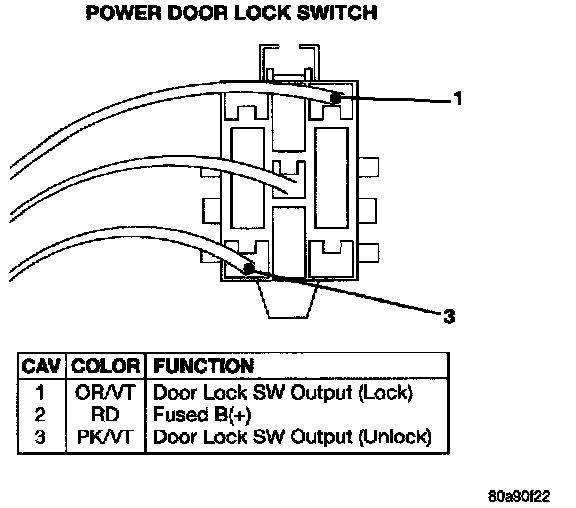 POWER DOOR LOCK SWITCH

1

3

| CAV | COLOR | FUNCTION |
|---|---|---|
| 1 | OR/VT | Door Lock SW Output (Lock) |
| 2 | RD | Fused B(+) |
| 3 | PK/VT | Door Lock SW Output (Unlock) |

80a90f22