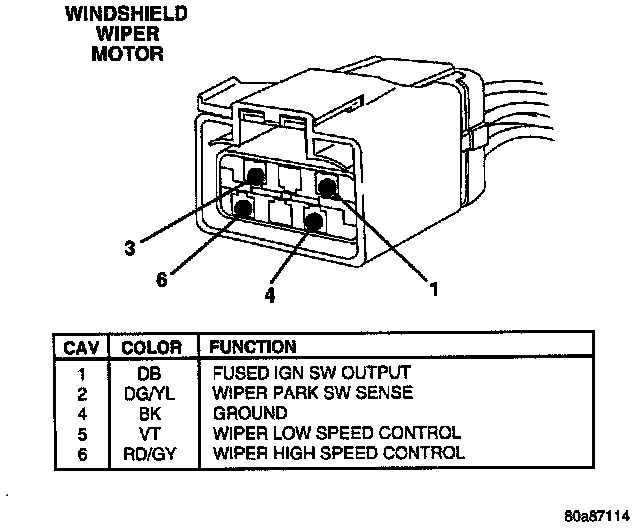 WINDSHIELD
WIPER
MOTOR

3
6
4
1

| CAV | COLOR | FUNCTION |
|---|---|---|
| 1 | DB | FUSED IGN SW OUTPUT |
| 2 | DG/YL | WIPER PARK SW SENSE |
| 4 | BK | GROUND |
| 5 | VT | WIPER LOW SPEED CONTROL |
| 6 | RD/GY | WIPER HIGH SPEED CONTROL |

80a87114