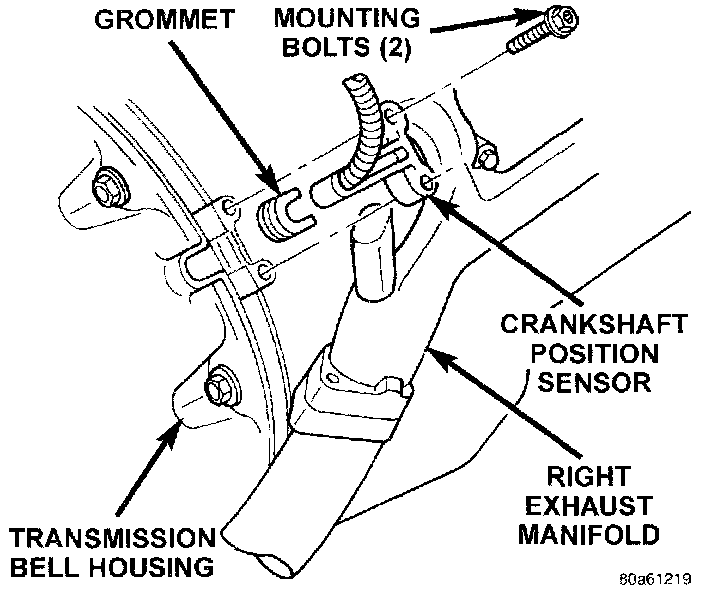 GROMMET

MOUNTING BOLTS (2)

CRANKSHAFT POSITION SENSOR

RIGHT EXHAUST MANIFOLD

TRANSMISSION BELL HOUSING

80a61219