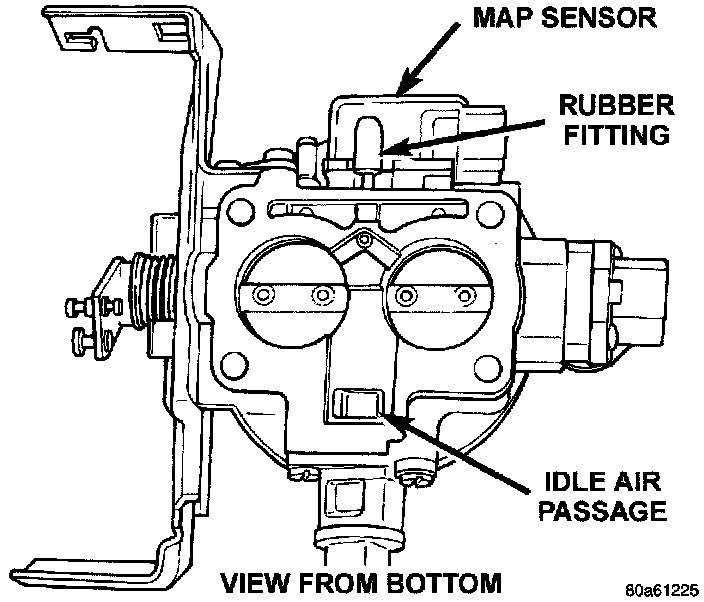 MAP SENSOR

RUBBER FITTING

IDLE AIR PASSAGE

VIEW FROM BOTTOM

80a61225