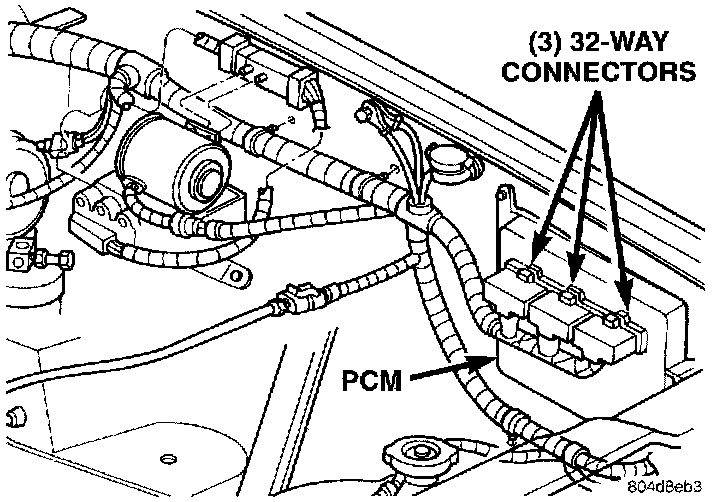 (3) 32-WAY CONNECTORS

PCM

804d8eb3