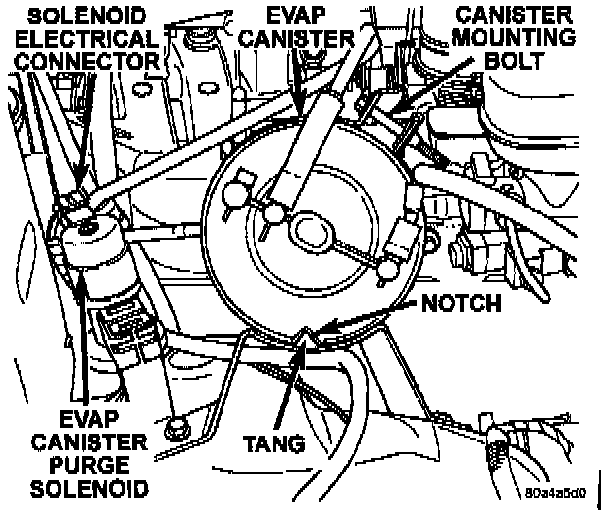 SOLENOID ELECTRICAL CONNECTOR

EVAP CANISTER

CANISTER MOUNTING BOLT

NOTCH

EVAP CANISTER PURGE SOLENOID

TANG

80a4a5d0