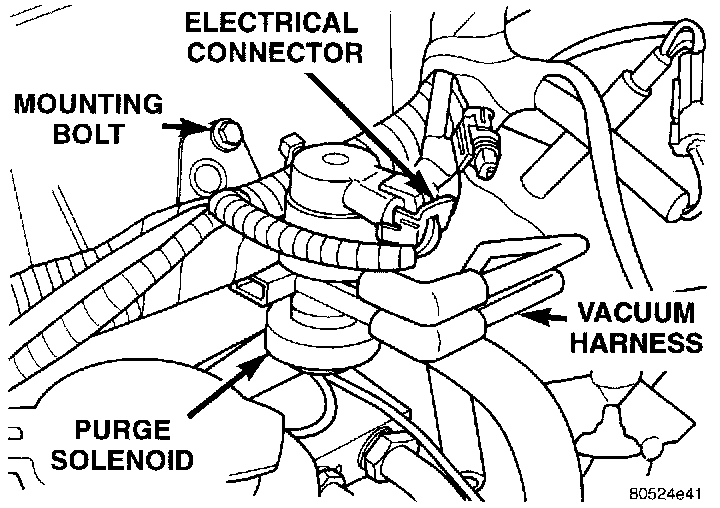 ELECTRICAL CONNECTOR

MOUNTING BOLT

VACUUM HARNESS

PURGE SOLENOID

80524e41