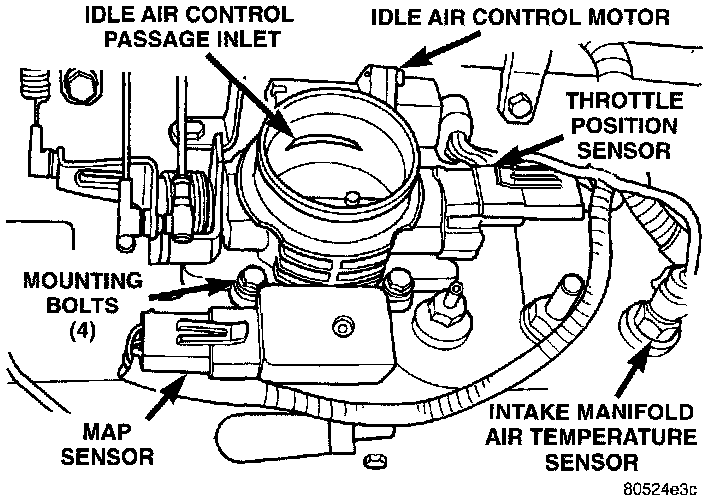 IDLE AIR CONTROL PASSAGE INLET

IDLE AIR CONTROL MOTOR

THROTTLE POSITION SENSOR

MOUNTING BOLTS (4)

MAP SENSOR

INTAKE MANIFOLD AIR TEMPERATURE SENSOR

80524e3c