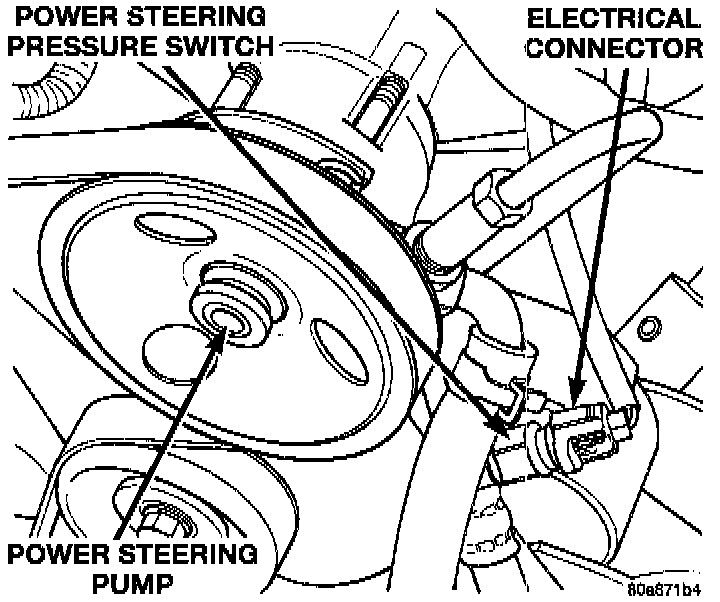 POWER STEERING PRESSURE SWITCH

ELECTRICAL CONNECTOR

POWER STEERING PUMP

80a871b4